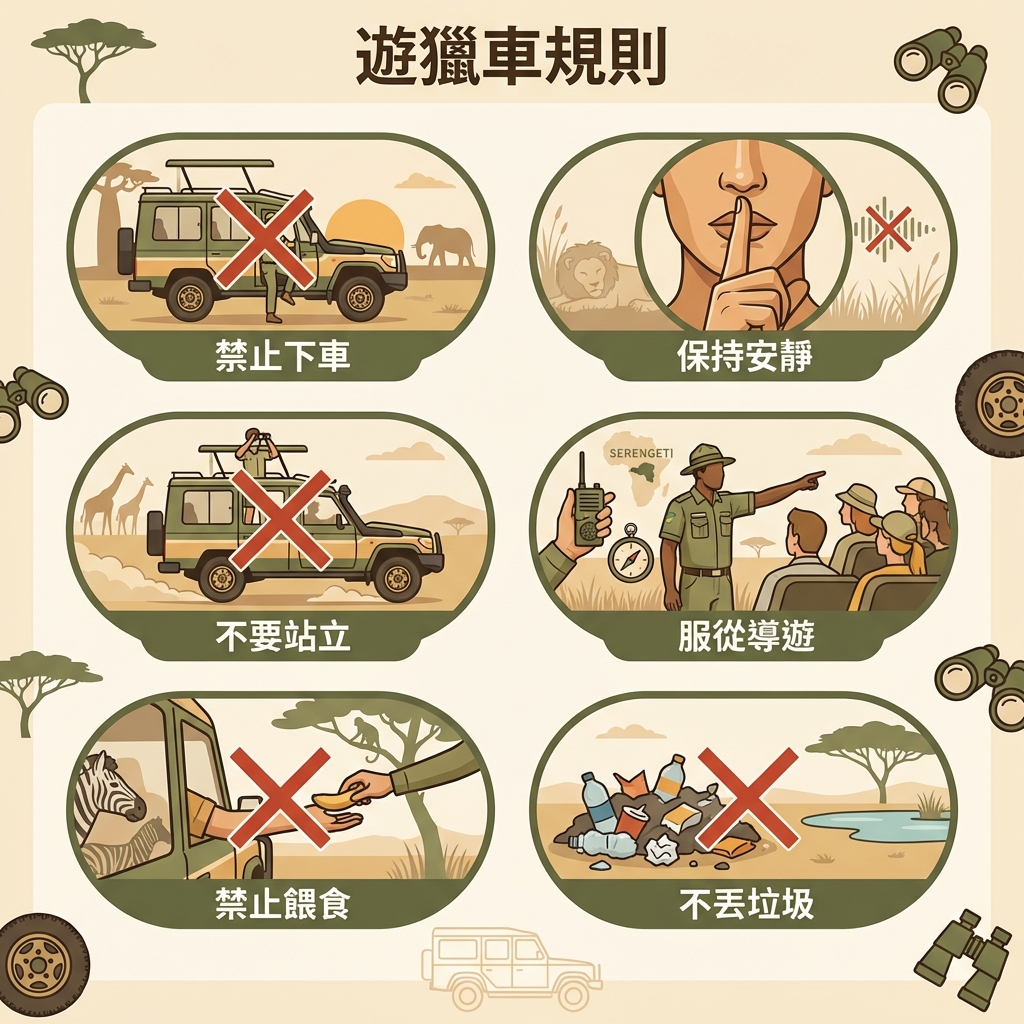 遊獵車規則

禁止下車

保持安靜

不要站立

SERENGETI

服從導遊

禁止餵食

不丟垃圾